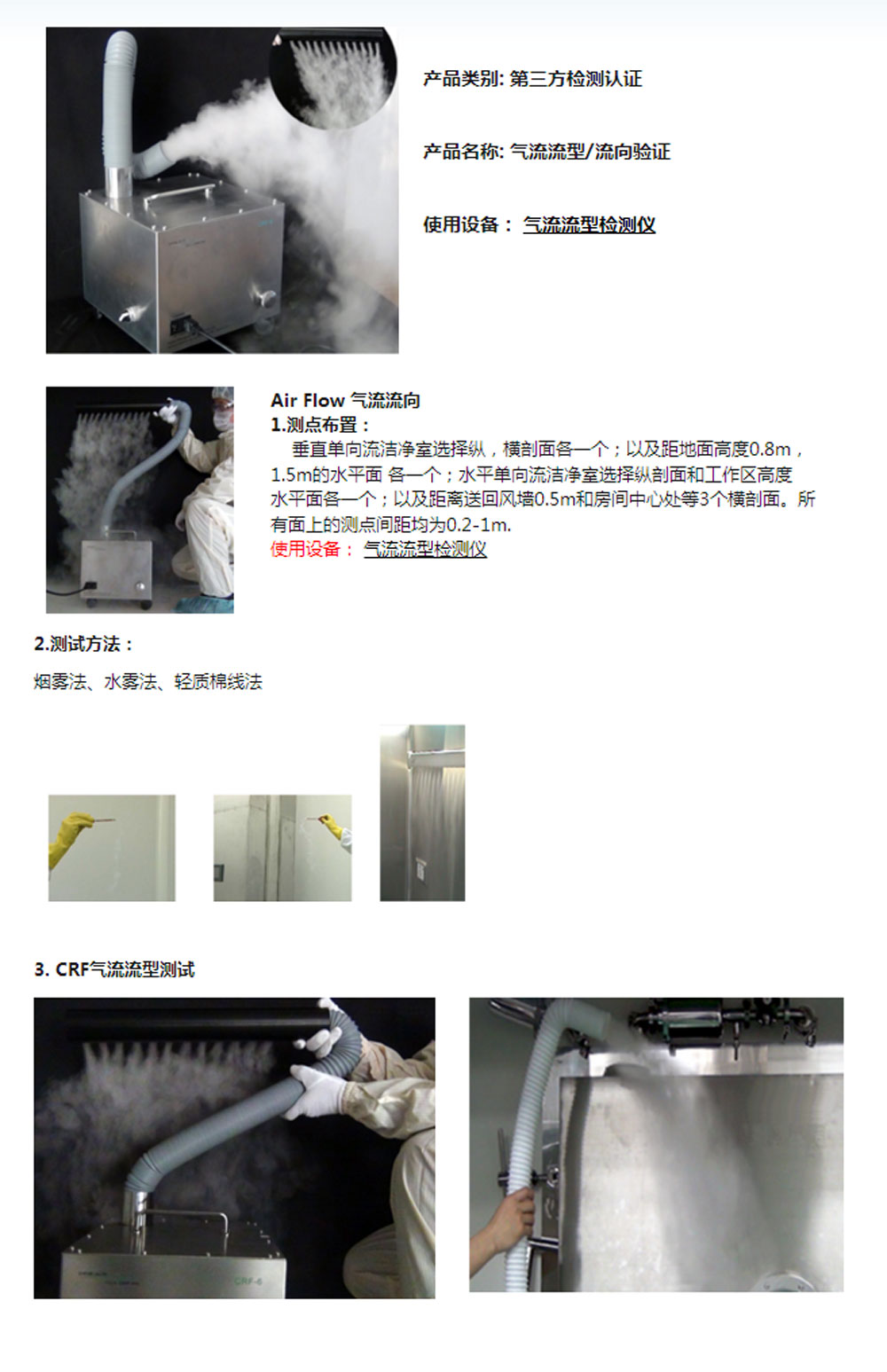 产品类别: 第三方检测认证

产品名称: 气流流型/流向验证

使用设备： 气流流型检测仪

Air Flow 气流流向
1.测点布置：
垂直单向流洁净室选择纵，横剖面各一个；以及距地面高度0.8m，1.5m的水平面 各一个；水平单向流洁净室选择纵剖面和工作区高度水平面各一个；以及距离送回风墙0.5m和房间中心处等3个横剖面。所有面上的测点间距均为0.2-1m.
使用设备： 气流流型检测仪

2.测试方法：
烟雾法、水雾法、轻质棉线法

3. CRF气流流型测试

CRF-6