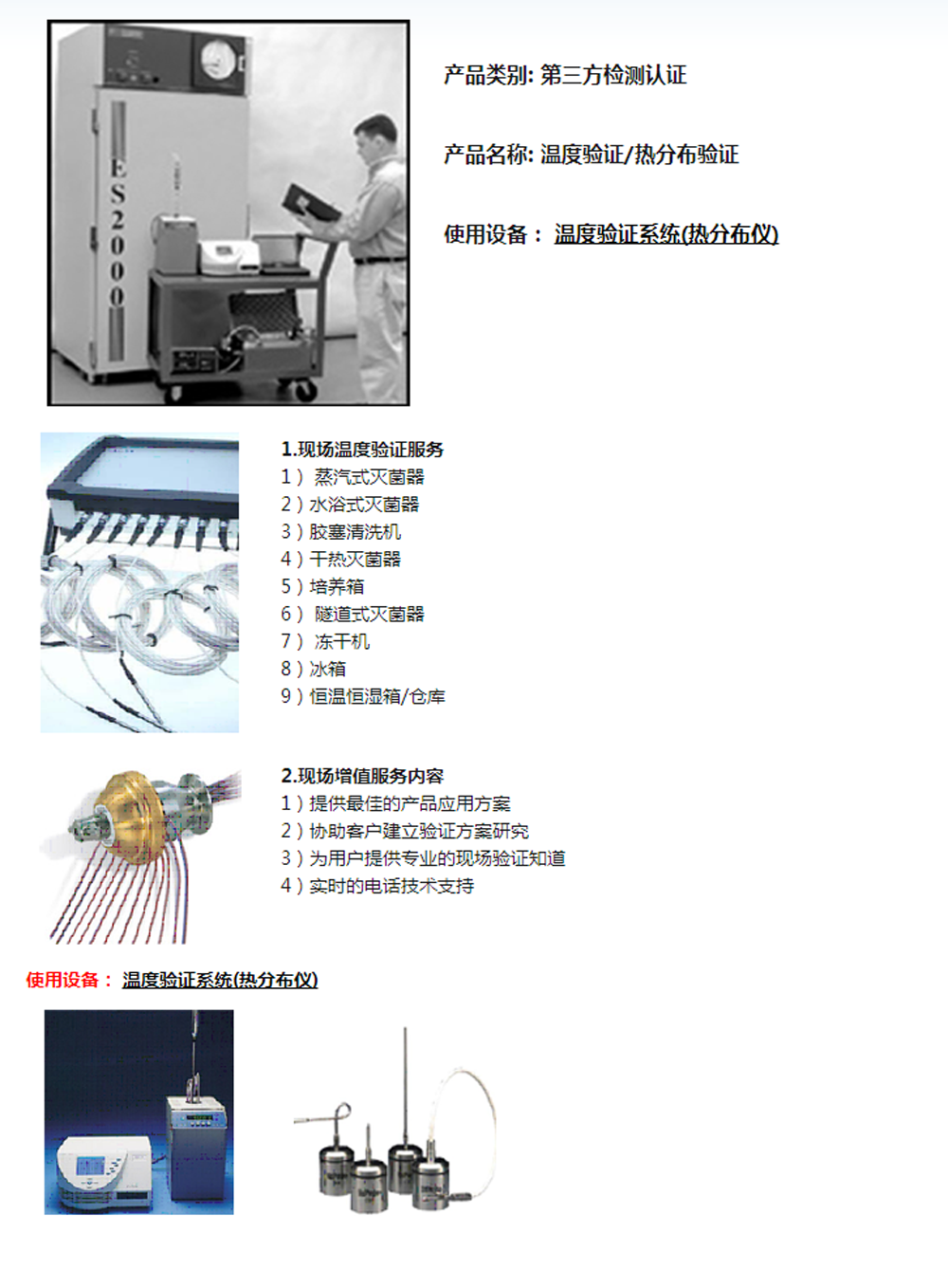 ES2000

产品类别: 第三方检测认证

产品名称: 温度验证/热分布验证

使用设备： 温度验证系统(热分布仪)

1.现场温度验证服务
1） 蒸汽式灭菌器
2）水浴式灭菌器
3）胶塞清洗机
4）干热灭菌器
5）培养箱
6） 隧道式灭菌器
7） 冻干机
8）冰箱
9）恒温恒湿箱/仓库

2.现场增值服务内容
1）提供最佳的产品应用方案
2）协助客户建立验证方案研究
3）为用户提供专业的现场验证知道
4）实时的电话技术支持

使用设备： 温度验证系统(热分布仪)